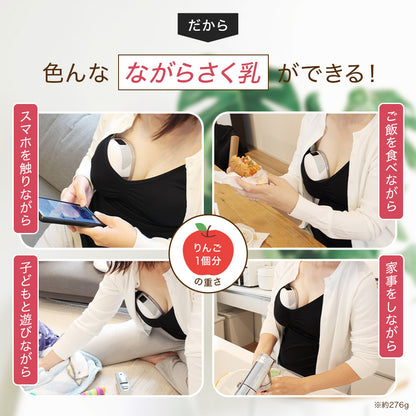 だから

色んな ながらさく乳 ができる!

スマホを触りながら

ご飯を食べながら

りんご1個分の重さ

子どもと遊びながら

家事をしながら

※約276g