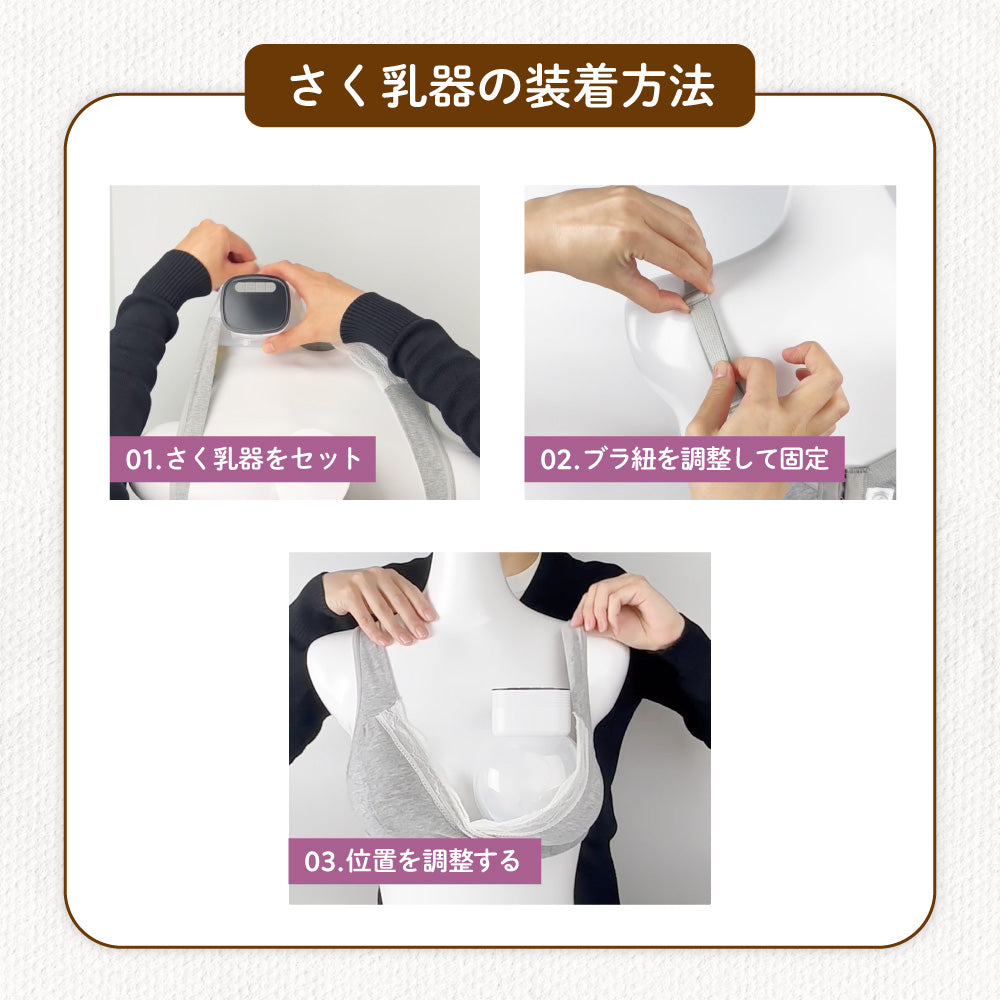 さく乳器の装着方法

01.さく乳器をセット

02.ブラ紐を調整して固定

03.位置を調整する