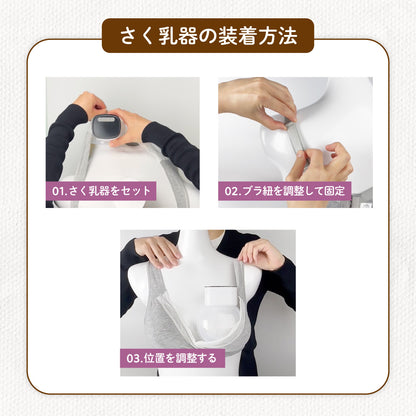 さく乳器の装着方法

01.さく乳器をセット

02.ブラ紐を調整して固定

03.位置を調整する